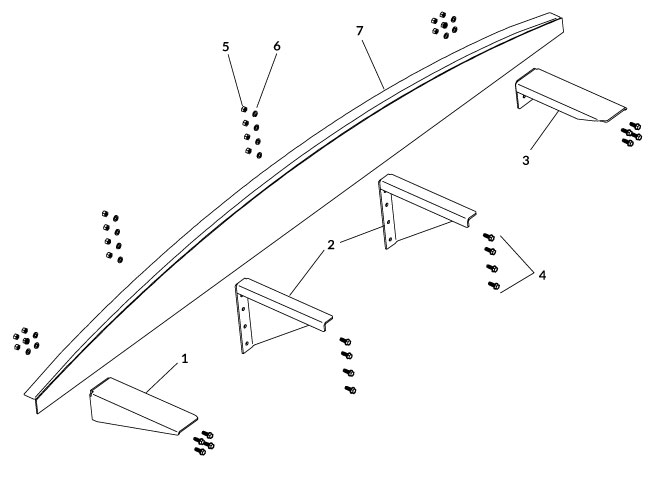 5
6
7
3
2
4
1