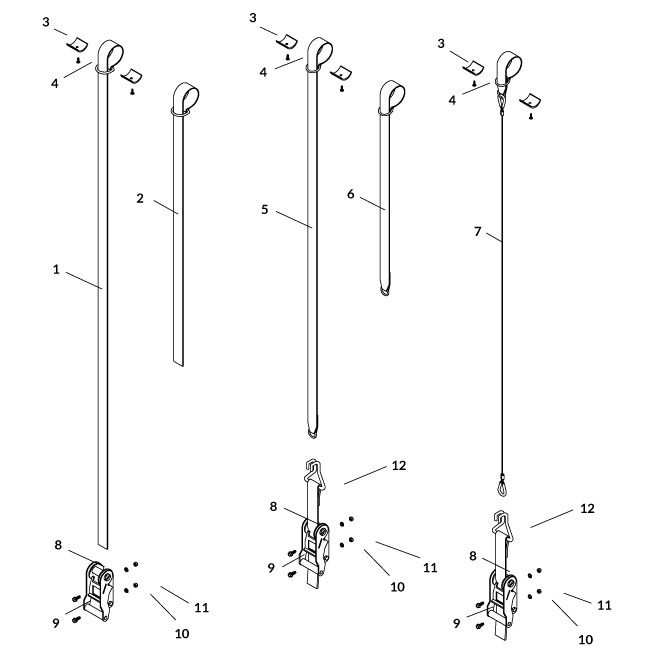 3
4
2
1
8
9
11
10
3
4
5
6
12
8
9
11
10
3
4
7
12
8
9
11
10