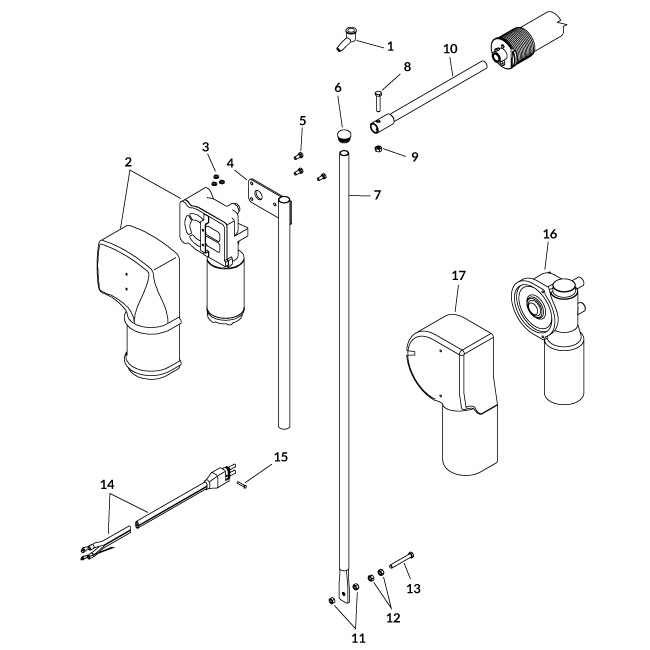 1
10
8
6
5
9
3
4
2
7
16
17
15
14
13
12
11