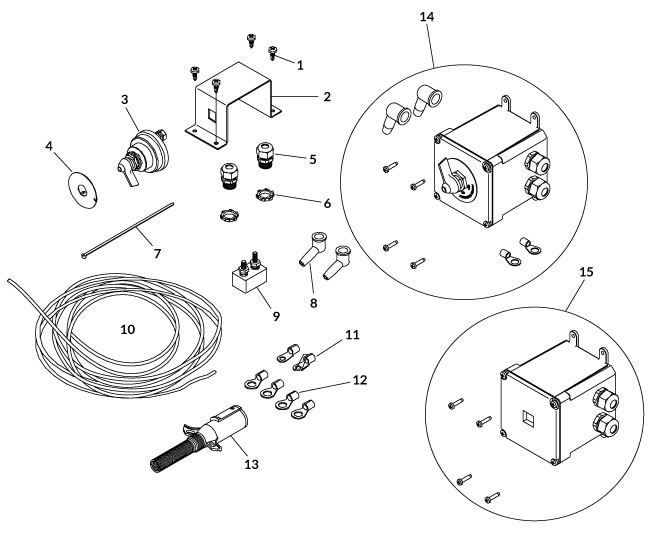 14
1
2
3
4
5
6
7
8
9
10
11
12
13
15