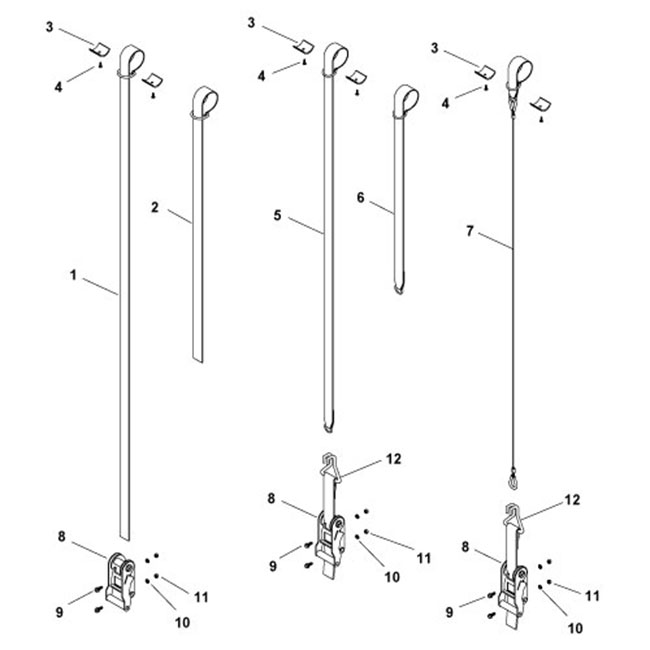 3
4
2
1
8
9
11
10
3
4
5
6
12
8
9
11
10
3
4
7
12
8
9
11
10