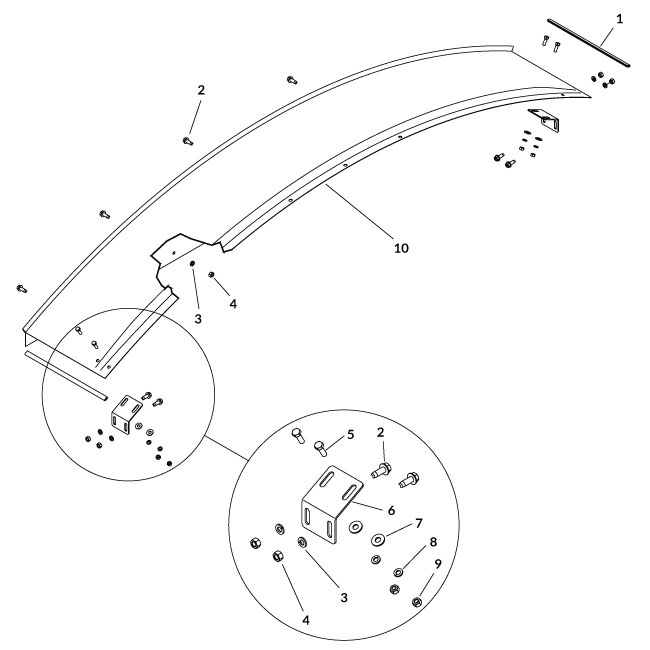 1
2
10
3
4
5
2
6
7
8
9
3
4