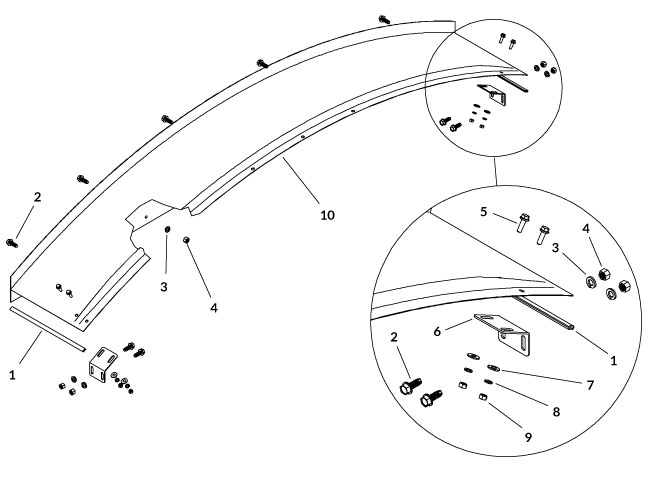 2
10
3
4
1
5
4
3
6
1
2
7
8
9